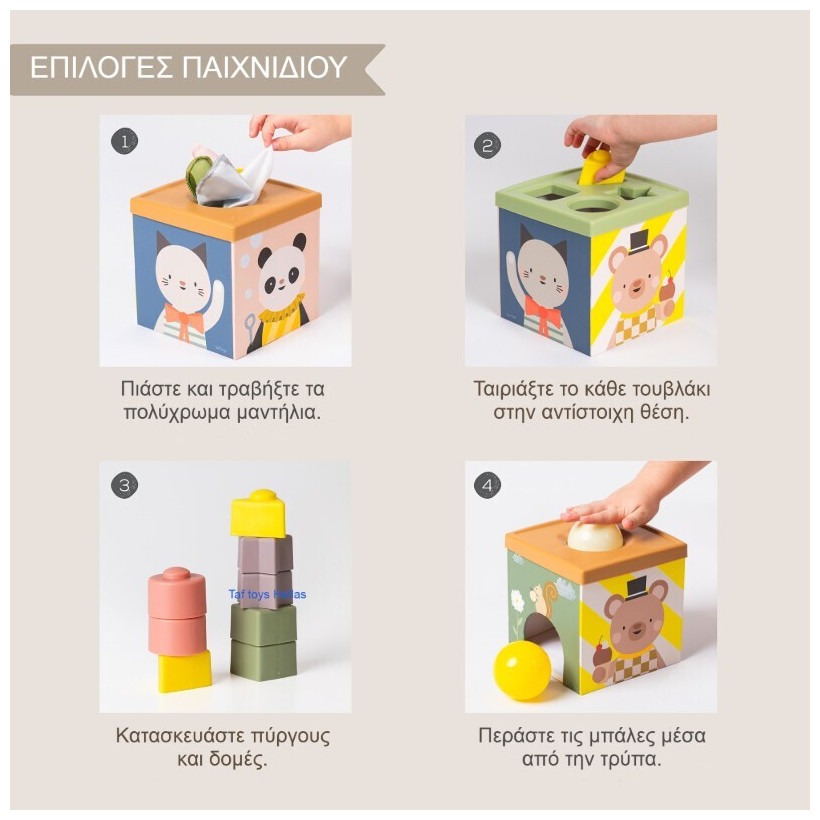 ΕΠΙΛΟΓΕΣ ΠΑΙΧΝΙΔΙΟΥ

1

Πιάστε και τραβήξτε τα πολύχρωμα μαντήλια.

2

Ταιριάξτε το κάθε τουβλάκι στην αντίστοιχη θέση.

3

Taf toys Hellas

Κατασκευάστε πύργους και δομές.

4

Περάστε τις μπάλες μέσα από την τρύπα.