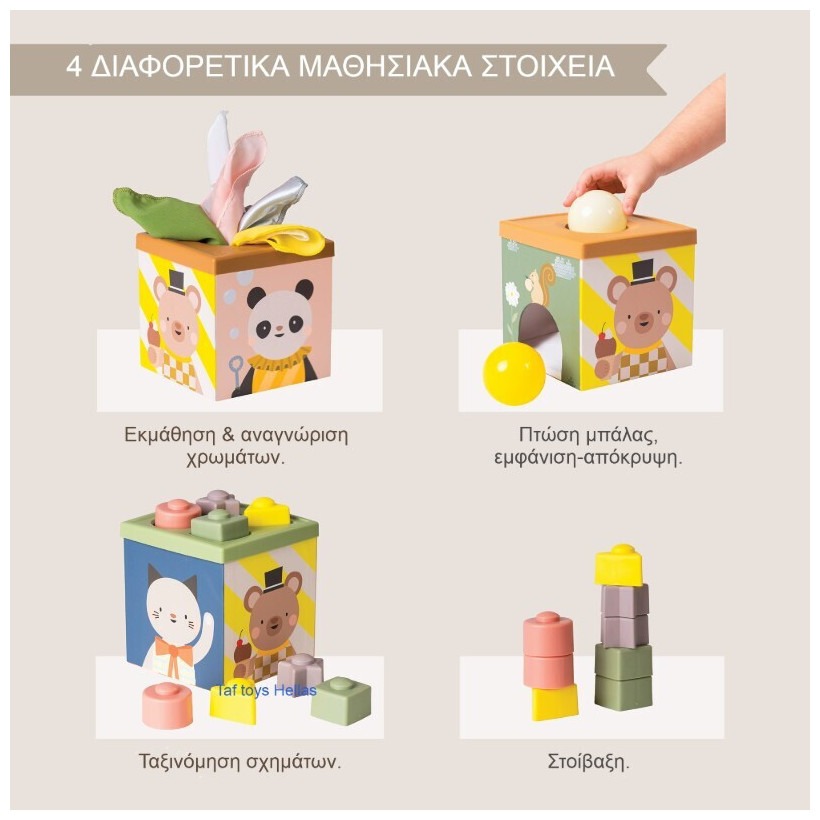 4 ΔΙΑΦΟΡΕΤΙΚΑ ΜΑΘΗΣΙΑΚΑ ΣΤΟΙΧΕΙΑ

Εκμάθηση & αναγνώριση χρωμάτων.

Πτώση μπάλας, εμφάνιση-απόκρυψη.

Taf toys Hellas

Ταξινόμηση σχημάτων.

Στοίβαξη.