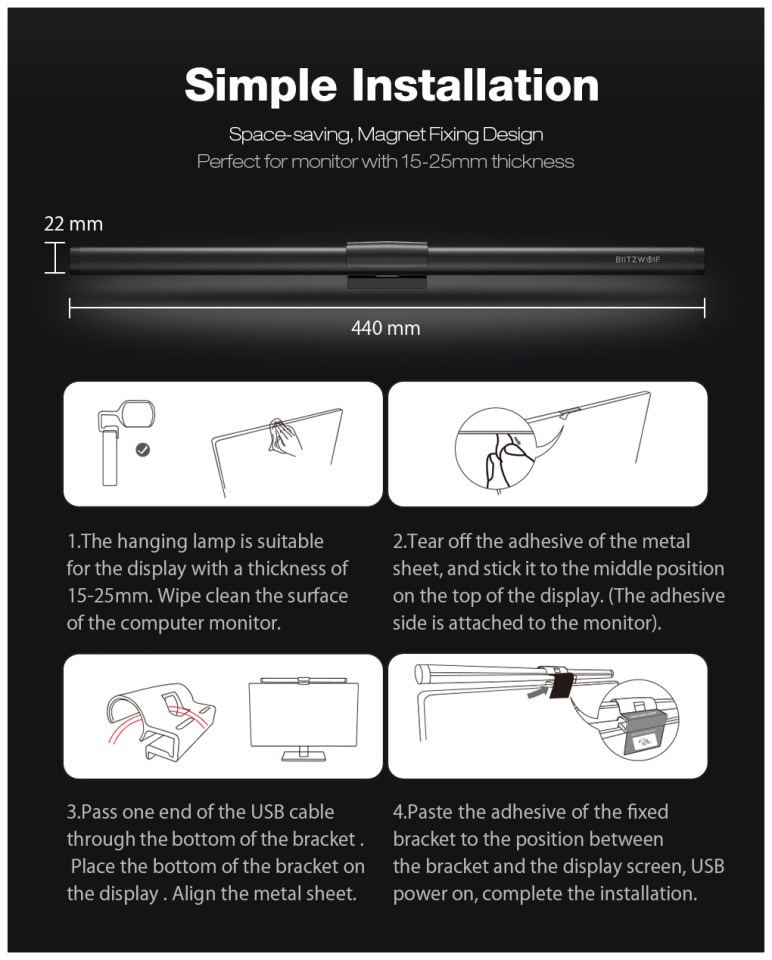 Simple Installation

Space-saving, Magnet Fixing Design
Perfect for monitor with 15-25mm thickness

22 mm

BlitzWolf

440 mm

1.The hanging lamp is suitable for the display with a thickness of 15-25mm. Wipe clean the surface of the computer monitor.

2.Tear off the adhesive of the metal sheet, and stick it to the middle position on the top of the display. (The adhesive side is attached to the monitor).

3.Pass one end of the USB cable through the bottom of the bracket . Place the bottom of the bracket on the display . Align the metal sheet.

4.Paste the adhesive of the fixed bracket to the position between the bracket and the display screen, USB power on, complete the installation.