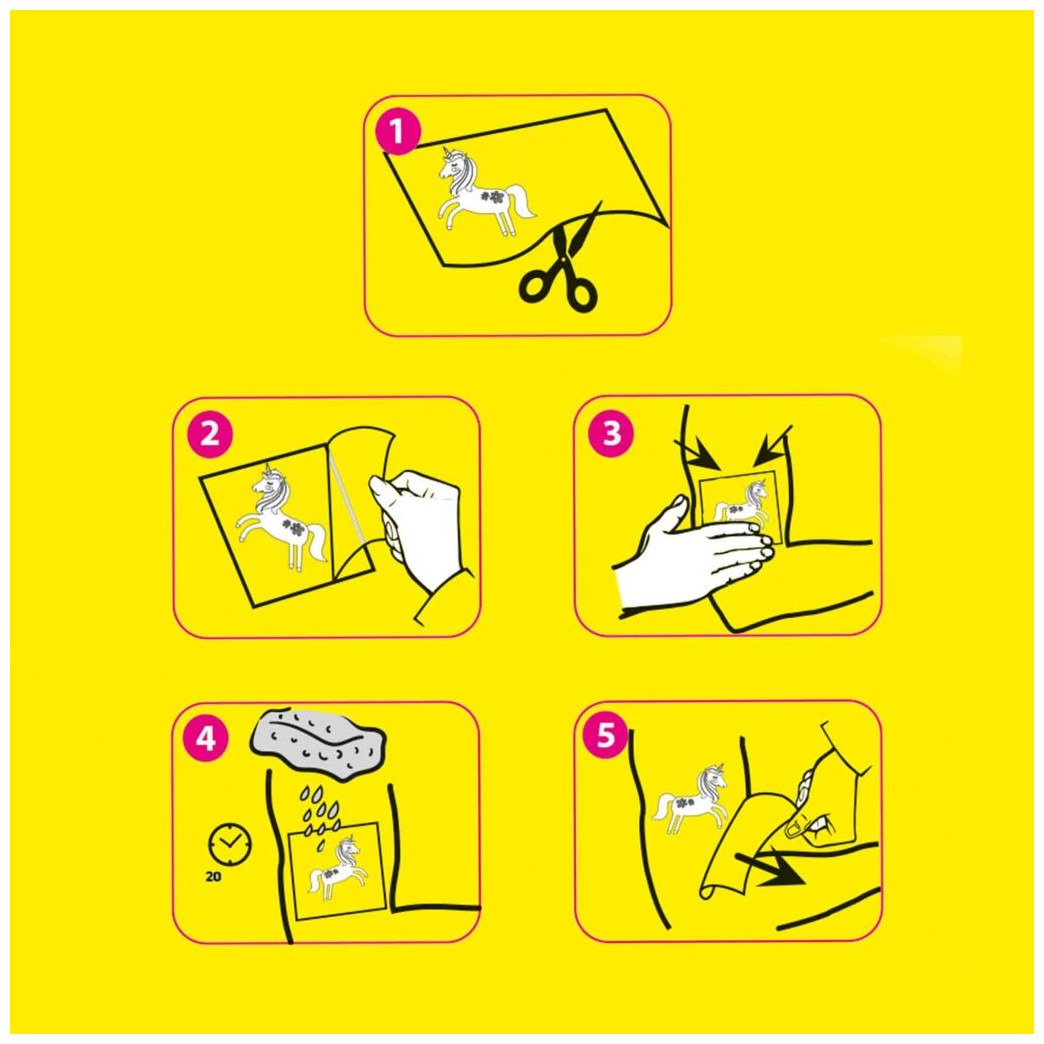 1

2

3

4

20

5