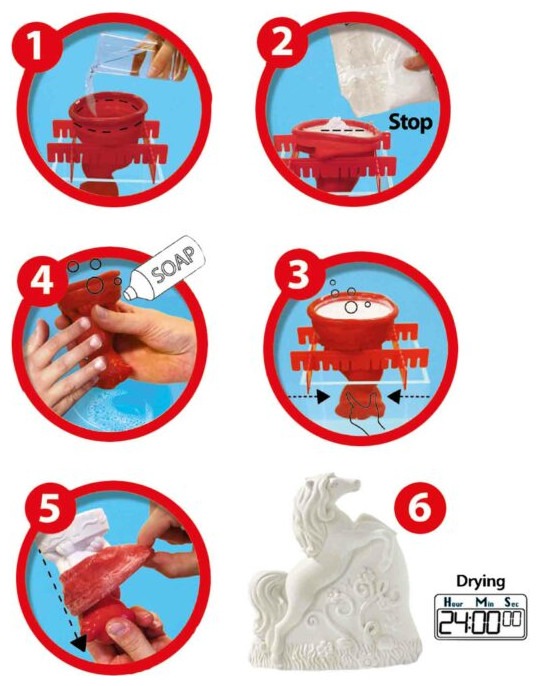 1

2

Stop

4

SOAP

3

5

6

Drying

Hour Min Sec

24:00 00