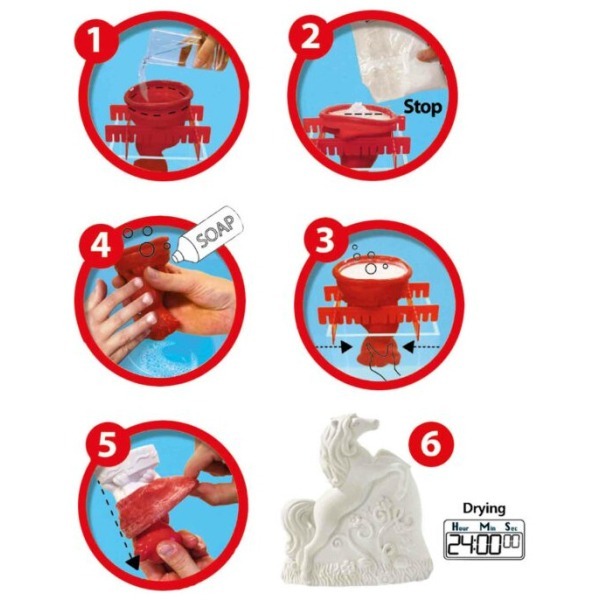 1

2

Stop

4

SOAP

3

5

6

Drying

Hour Min Sec

24:00 00