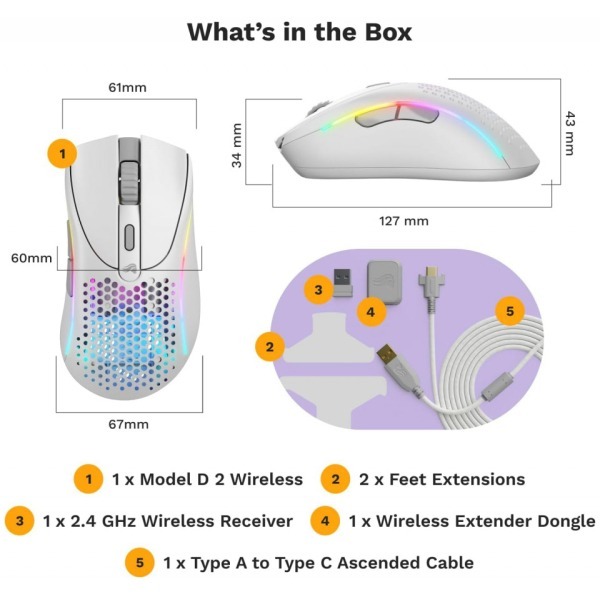 What's in the Box

61mm

1

60mm

67mm

34 mm

43 mm

127 mm

3

4

5

2

1 1 x Model D 2 Wireless 2 2 x Feet Extensions

3 1 x 2.4 GHz Wireless Receiver 4 1 x Wireless Extender Dongle

5 1 x Type A to Type C Ascended Cable